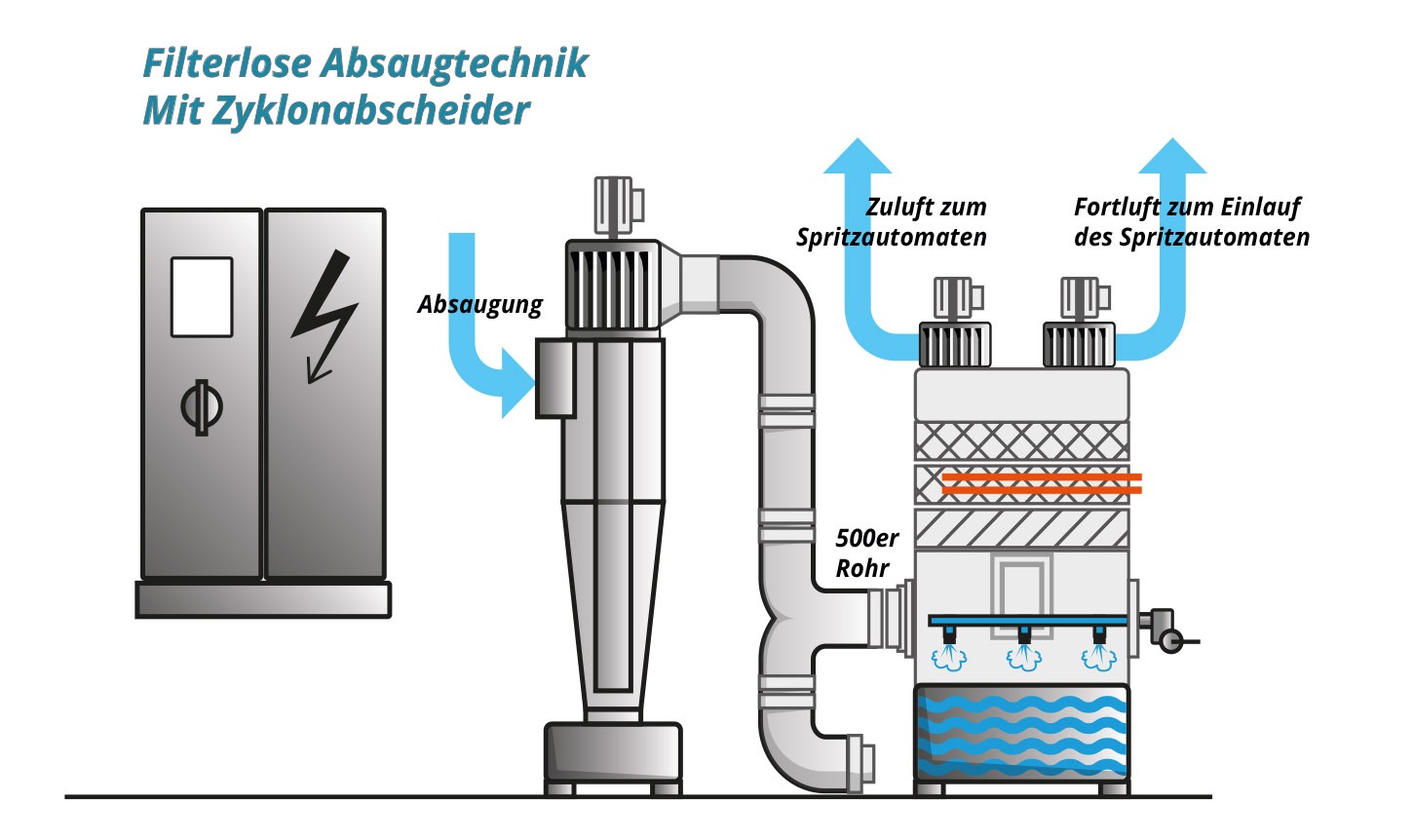 Filterlose Absaugtechnik
Mit Zyklonabscheider

Absaugung

Zuluft zum Spritzautomaten

Fortluft zum Einlauf des Spritzautomaten

500er Rohr